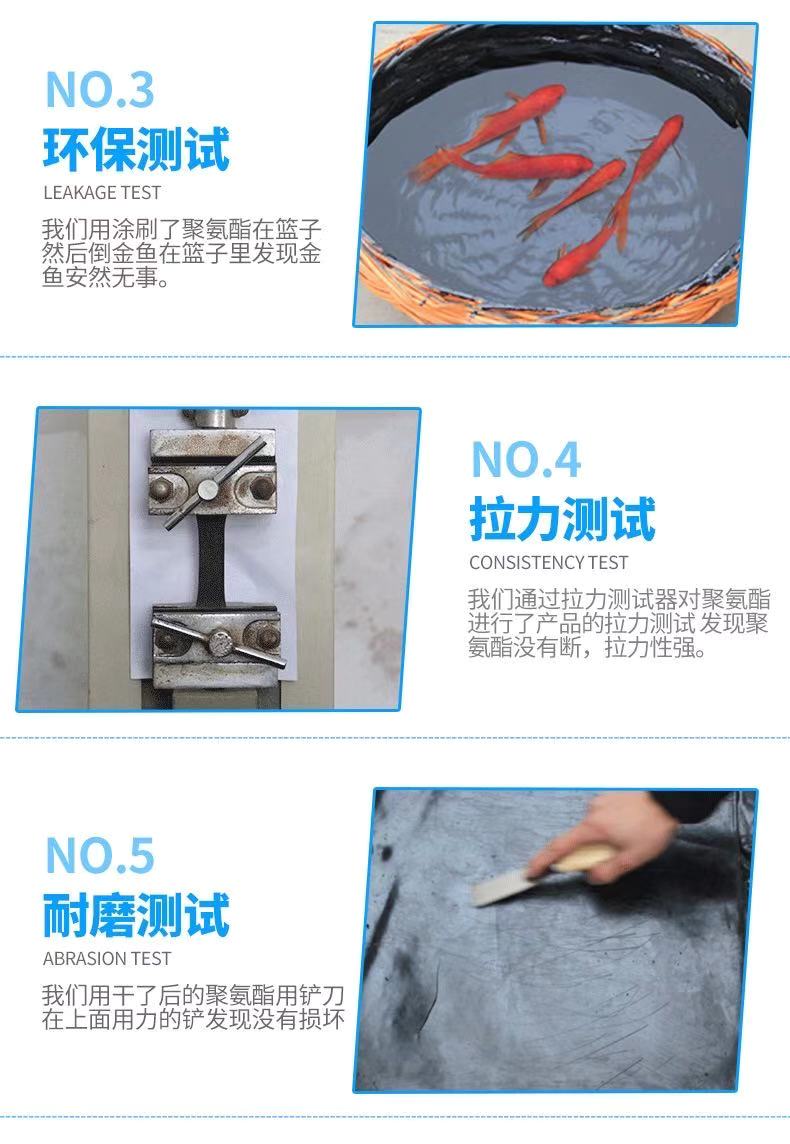 NO.3
环保测试
LEAKAGE TEST
我们用涂刷了聚氨酯在篮子然后倒金鱼在篮子里发现金鱼安然无事。

NO.4
拉力测试
CONSISTENCY TEST
我们通过拉力测试器对聚氨酯进行了产品的拉力测试 发现聚氨酯没有断，拉力性强。

NO.5
耐磨测试
ABRASION TEST
我们用干了后的聚氨酯用铲刀在上面用力的铲发现没有损坏